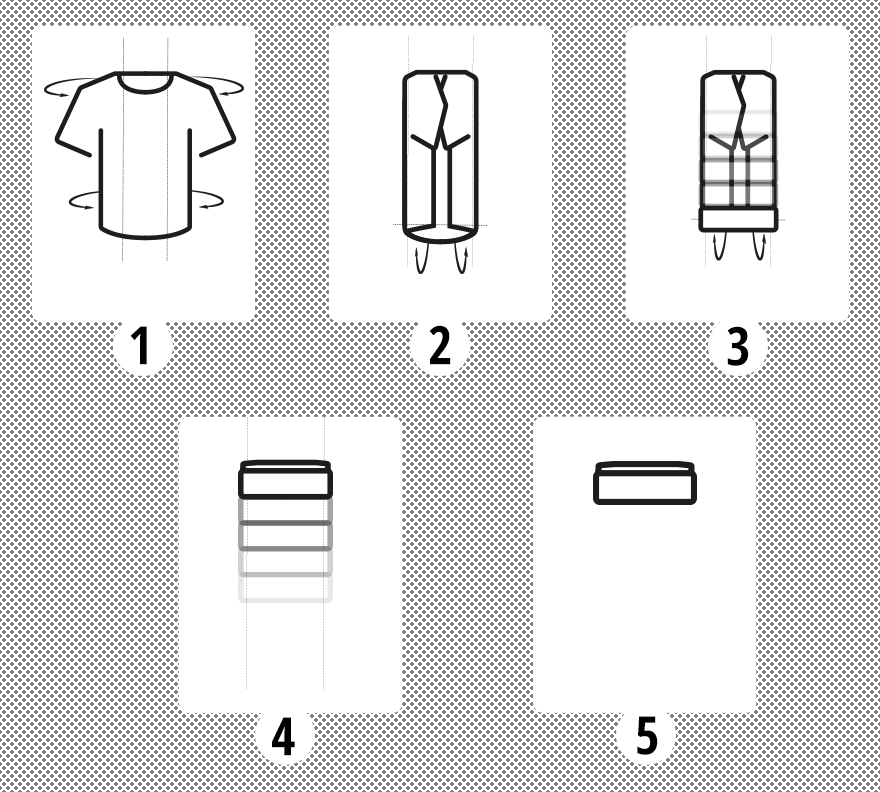 1

2

3

4

5