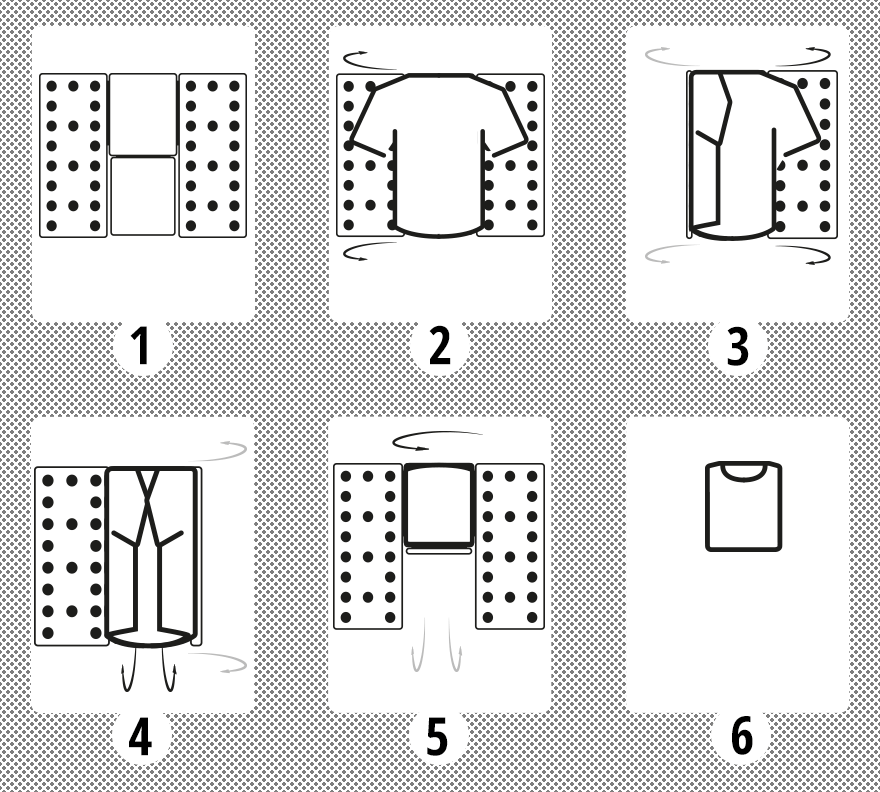 1
2
3
4
5
6