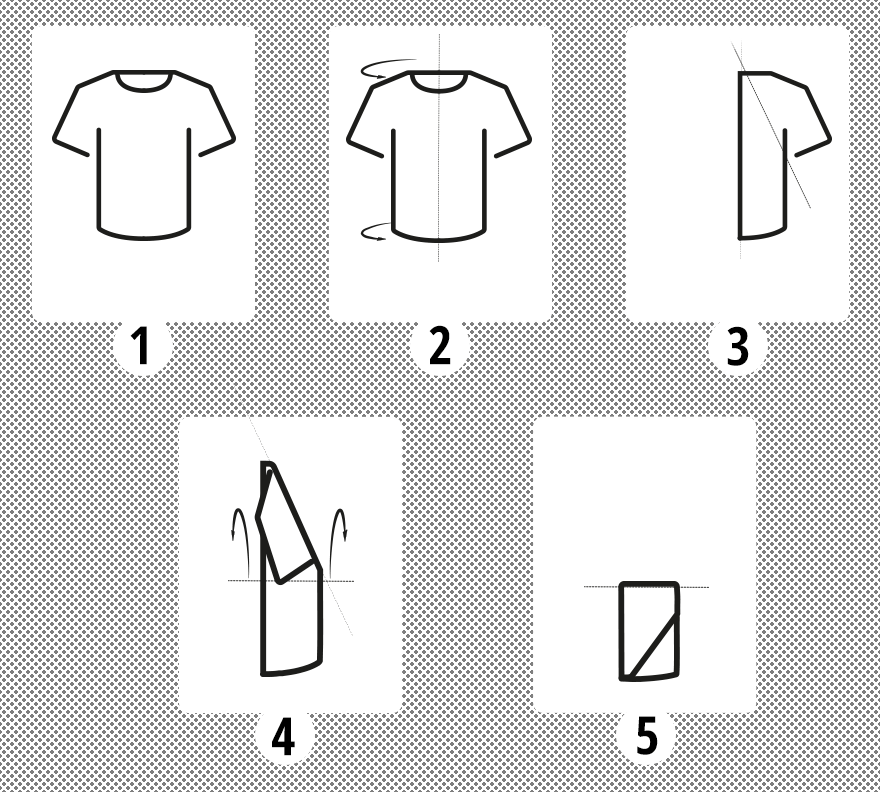 1

2

3

4

5