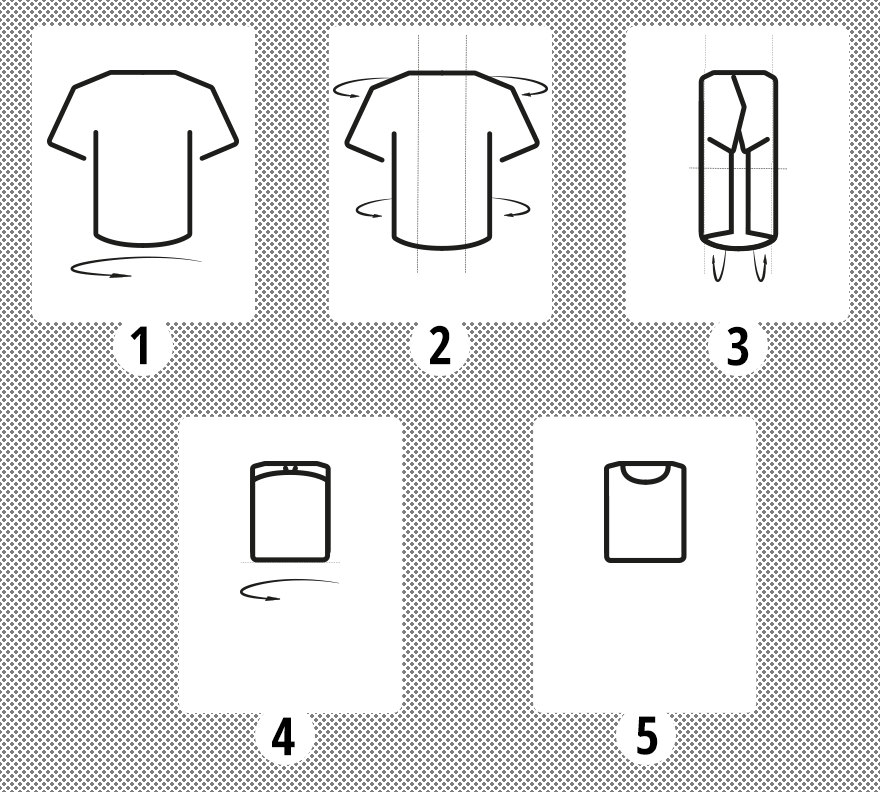 1

2

3

4

5